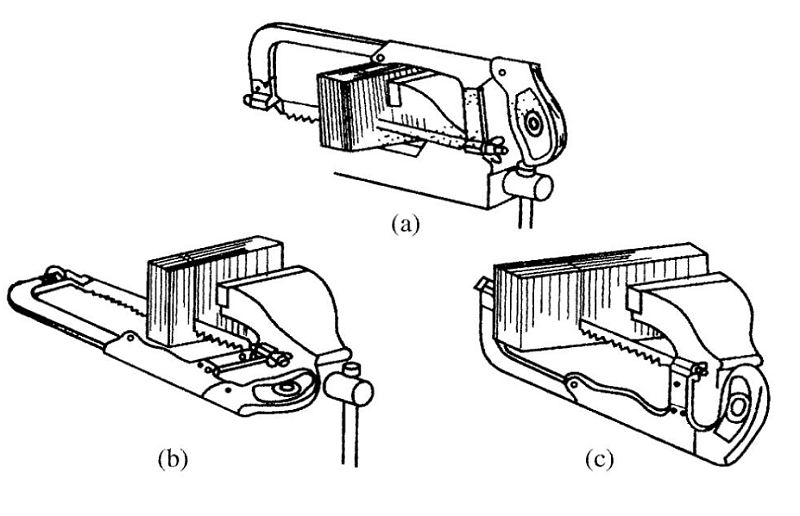 (a)

(b)

(c)